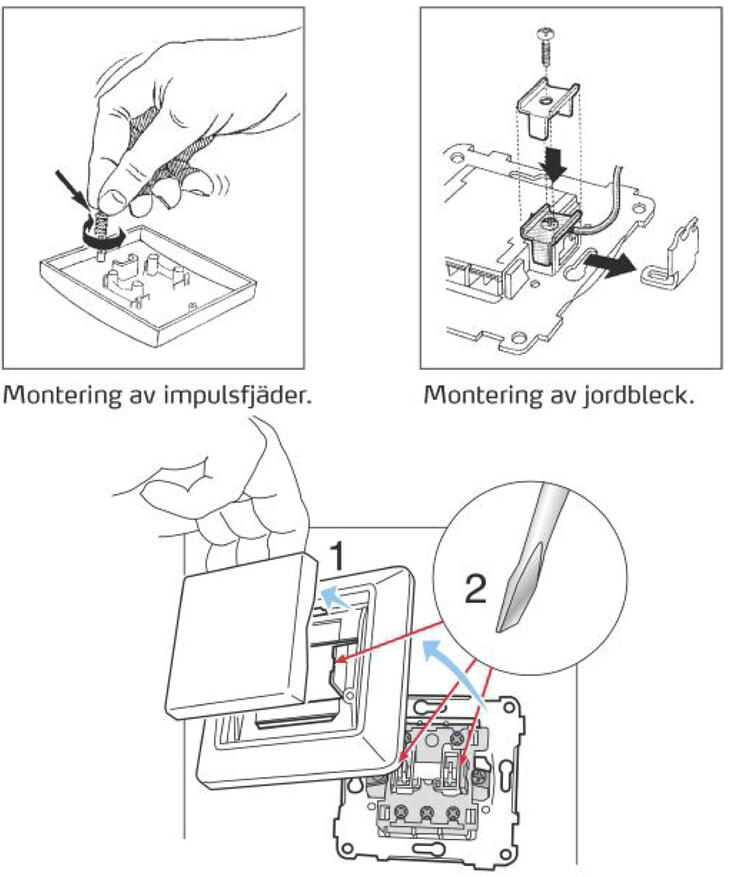 Montering av impulsfjäder.

Montering av jordbleck.

1

2